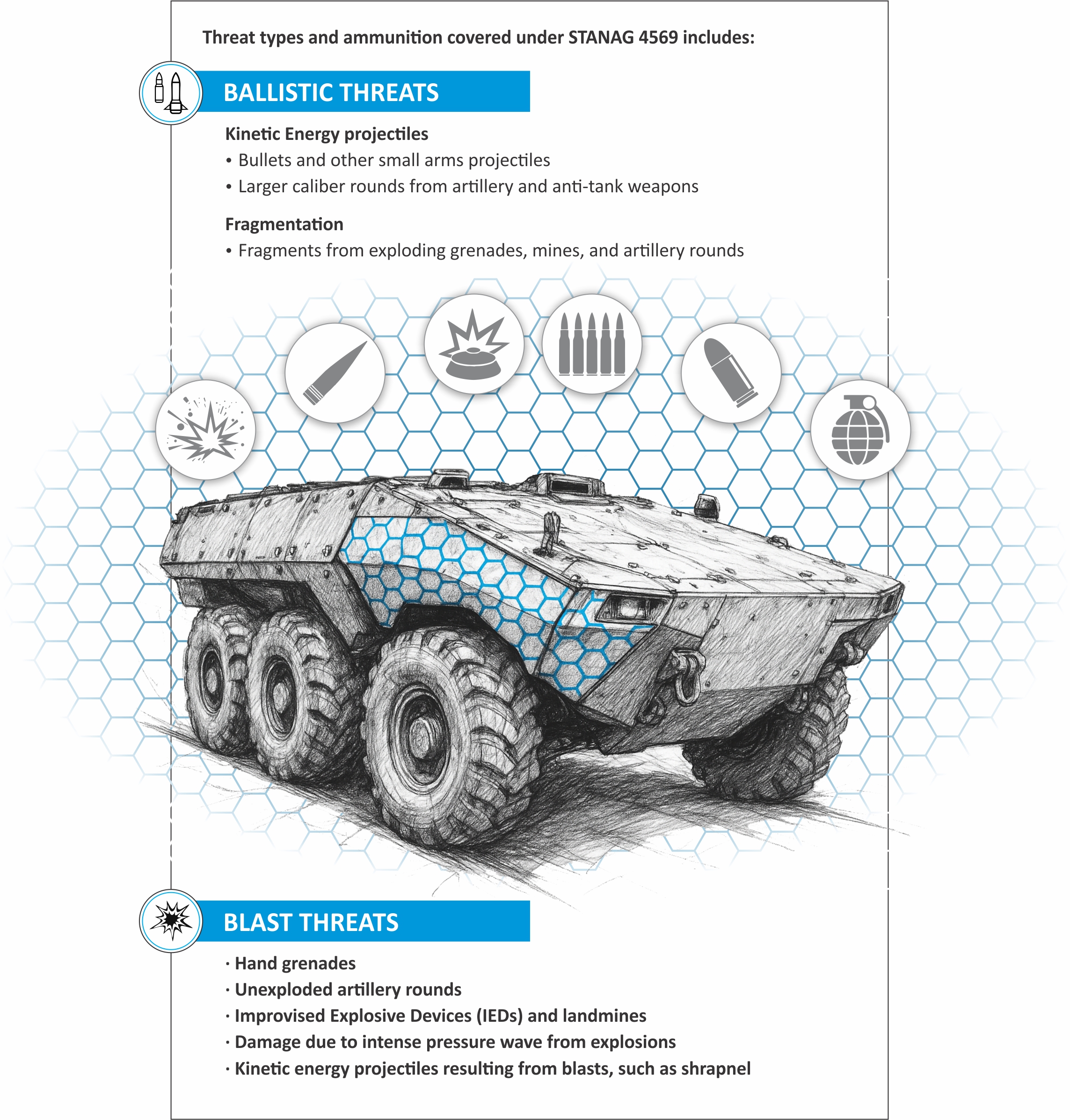 Threat types and ammunition covered under STANAG 4569 includes:

BALLISTIC THREATS

Kinetic Energy projectiles
• Bullets and other small arms projectiles
• Larger caliber rounds from artillery and anti-tank weapons

Fragmentation
• Fragments from exploding grenades, mines, and artillery rounds

BLAST THREATS

· Hand grenades
· Unexploded artillery rounds
· Improvised Explosive Devices (IEDs) and landmines
· Damage due to intense pressure wave from explosions
· Kinetic energy projectiles resulting from blasts, such as shrapnel